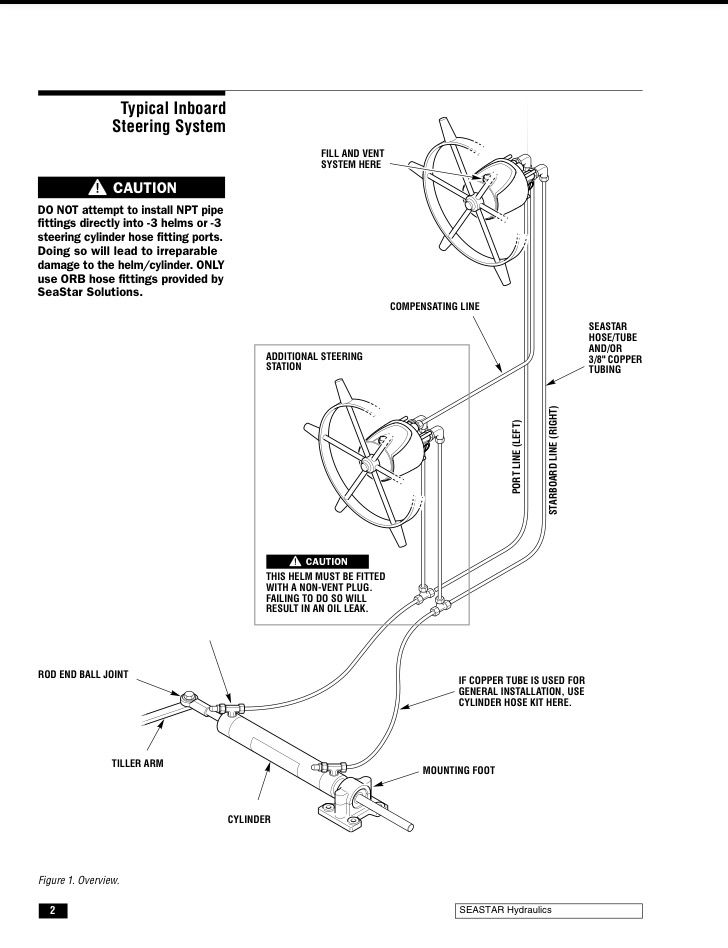 Typical Inboard Steering System

CAUTION

DO NOT attempt to install NPT pipe fittings directly into -3 helms or -3 steering cylinder hose fitting ports. Doing so will lead to irreparable damage to the helm/cylinder. ONLY use ORB hose fittings provided by SeaStar Solutions.

FILL AND VENT SYSTEM HERE

COMPENSATING LINE

SEASTAR HOSE/TUBE AND/OR 3/8" COPPER TUBING

ADDITIONAL STEERING STATION

PORT LINE (LEFT)

STARBOARD LINE (RIGHT)

CAUTION

THIS HELM MUST BE FITTED WITH A NON-VENT PLUG. FAILING TO DO SO WILL RESULT IN AN OIL LEAK.

ROD END BALL JOINT

IF COPPER TUBE IS USED FOR GENERAL INSTALLATION, USE CYLINDER HOSE KIT HERE.

TILLER ARM

MOUNTING FOOT

CYLINDER

Figure 1. Overview.

2

SEASTAR Hydraulics